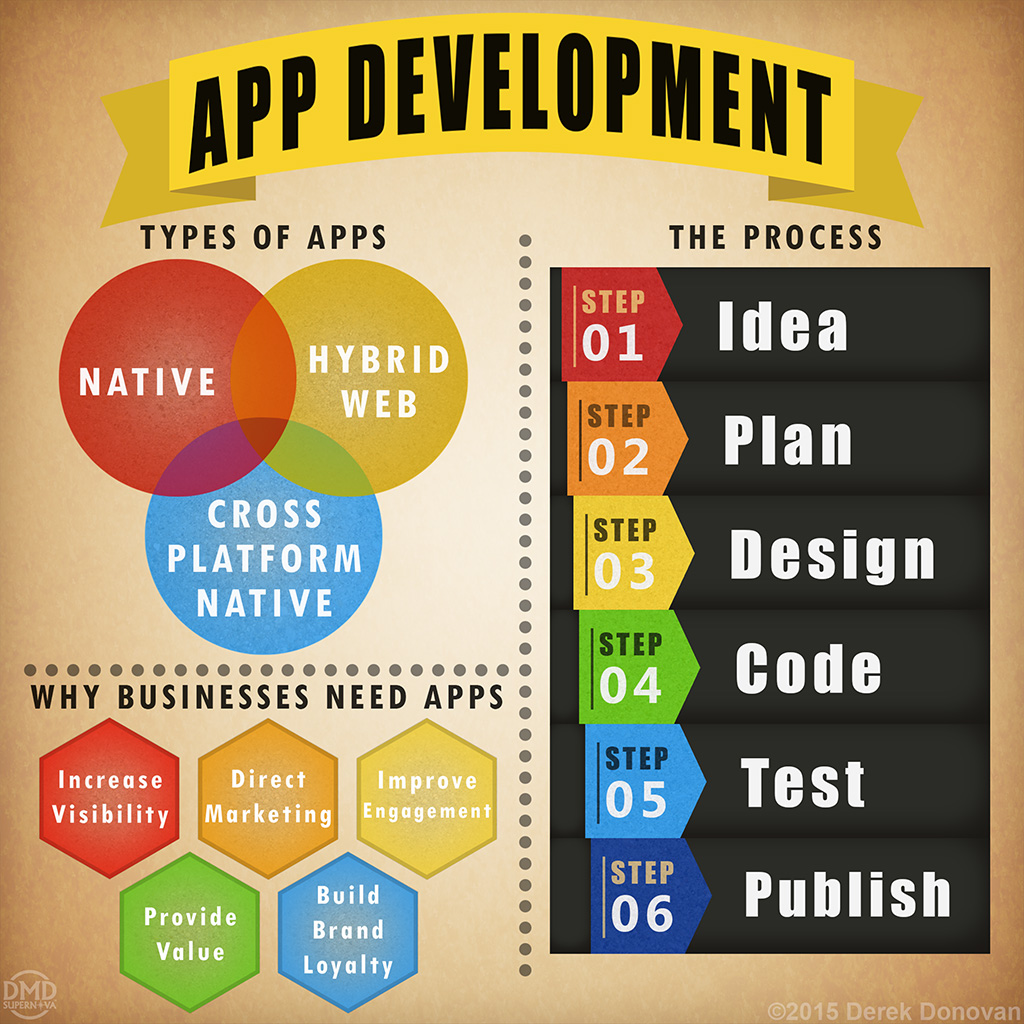 APP DEVELOPMENT

TYPES OF APPS

NATIVE

HYBRID WEB

CROSS PLATFORM NATIVE

WHY BUSINESSES NEED APPS

Increase Visibility

Direct Marketing

Improve Engagement

Provide Value

Build Brand Loyalty

THE PROCESS

STEP 01 Idea

STEP 02 Plan

STEP 03 Design

STEP 04 Code

STEP 05 Test

STEP 06 Publish

DMD SUPERN+VA

©2015 Derek Donovan